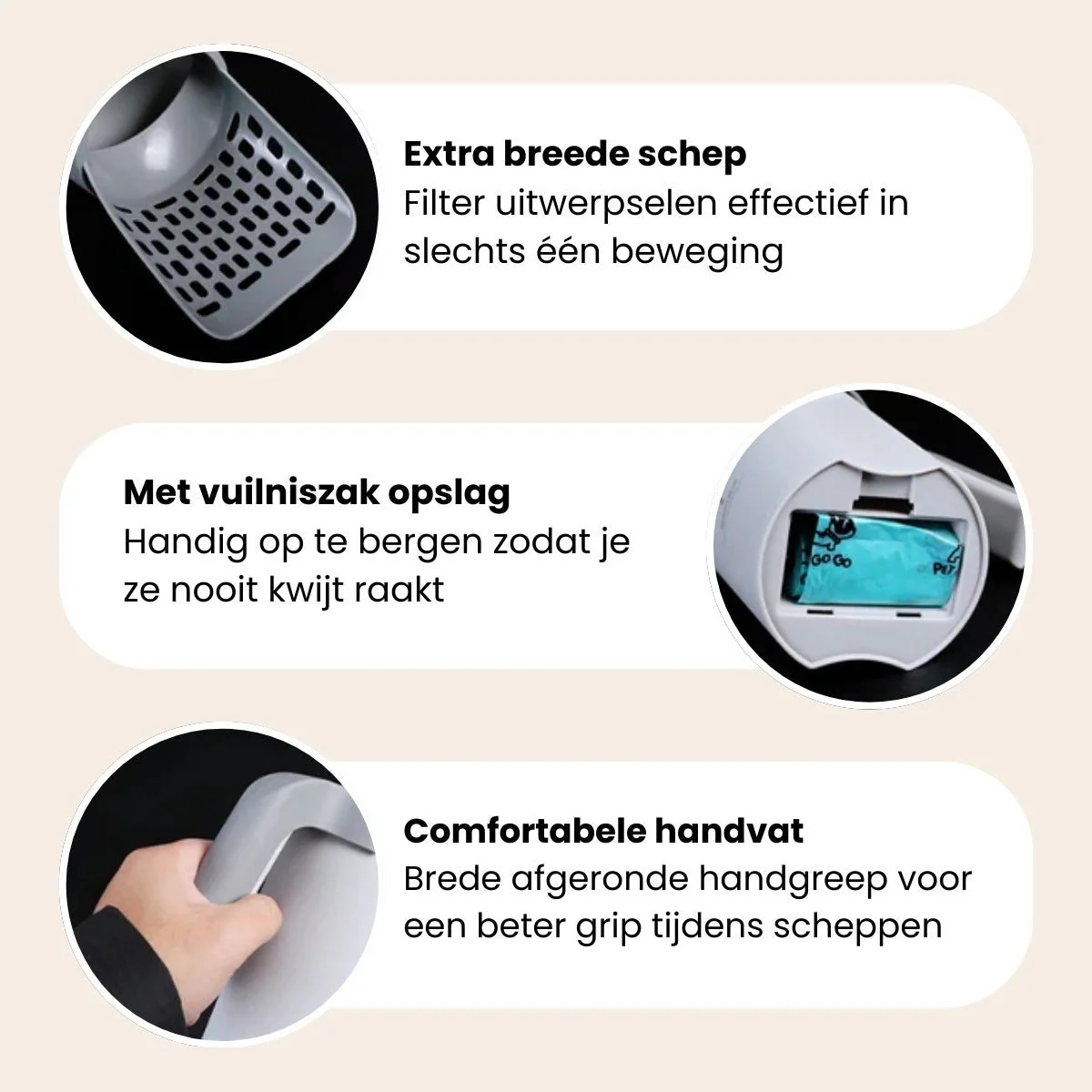 Extra breede schep
Filter uitwerpselen effectief in slechts één beweging

Met vuilniszak opslag
Handig op te bergen zodat je ze nooit kwijt raakt

GO GO
PET

Comfortabele handvat
Brede afgeronde handgreep voor een beter grip tijdens scheppen