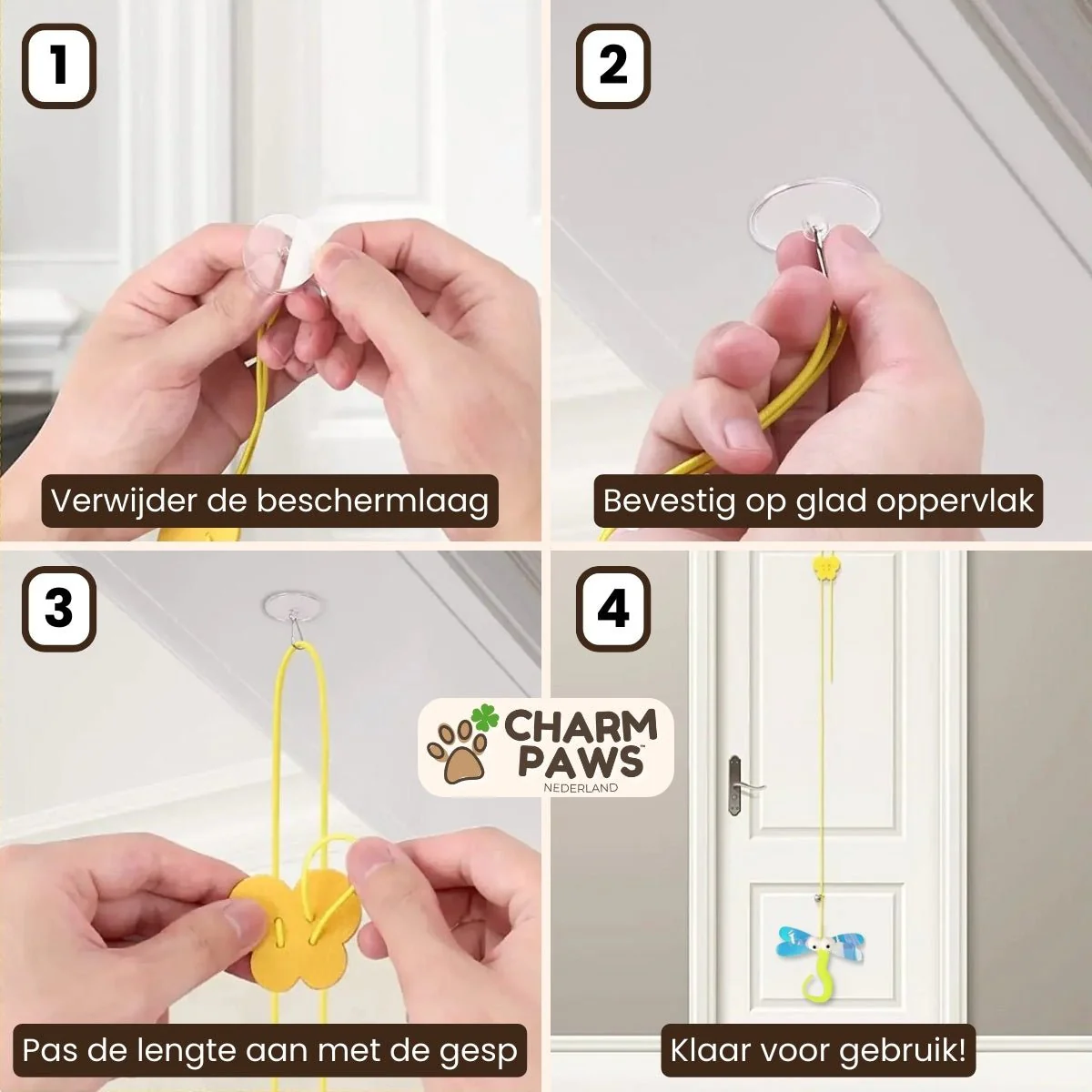 1

Verwijder de beschermlaag

2

Bevestig op glad oppervlak

3

Pas de lengte aan met de gesp

4

Klaar voor gebruik!

CHARM PAWS™
NEDERLAND